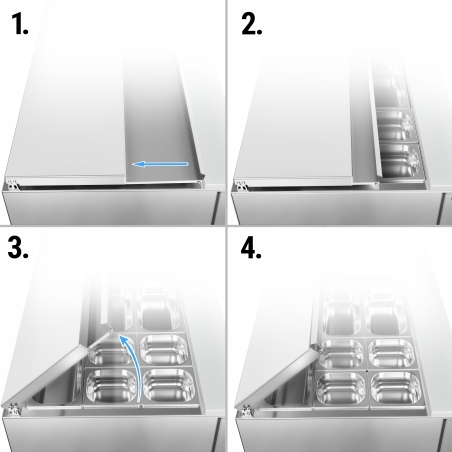 1.

2.

3.

4.